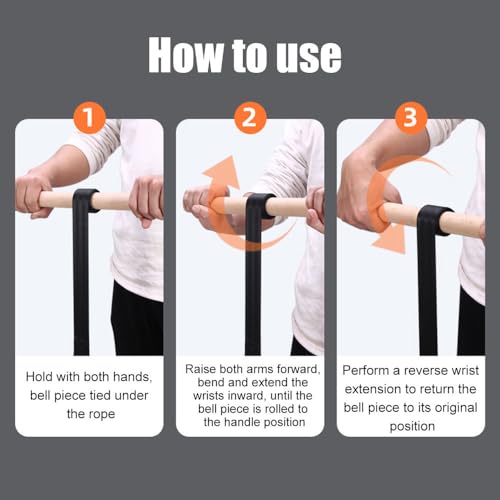 How to use

1

Hold with both hands, bell piece tied under the rope

2

Raise both arms forward, bend and extend the wrists inward, until the bell piece is rolled to the handle position

3

Perform a reverse wrist extension to return the bell piece to its original position