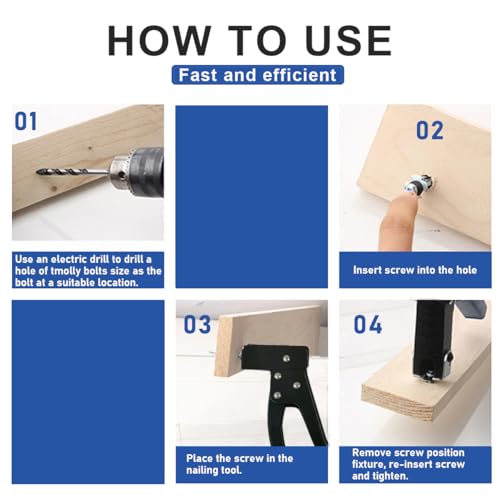 HOW TO USE

Fast and efficient

01

Use an electric drill to drill a hole of tmolly bolts size as the bolt at a suitable location.

02

Insert screw into the hole

03

Place the screw in the nailing tool.

04

Remove screw position fixture, re-insert screw and tighten.