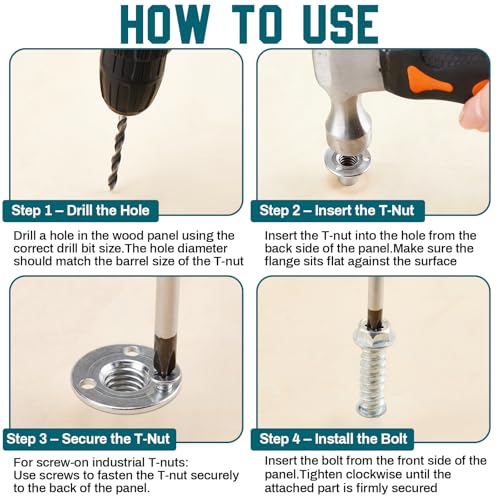 HOW TO USE

Step 1 – Drill the Hole

Drill a hole in the wood panel using the correct drill bit size.The hole diameter should match the barrel size of the T-nut

Step 2 – Insert the T-Nut

Insert the T-nut into the hole from the back side of the panel.Make sure the flange sits flat against the surface

Step 3 – Secure the T-Nut

For screw-on industrial T-nuts:
Use screws to fasten the T-nut securely to the back of the panel.

Step 4 – Install the Bolt

Insert the bolt from the front side of the panel.Tighten clockwise until the attached part is firmly secured