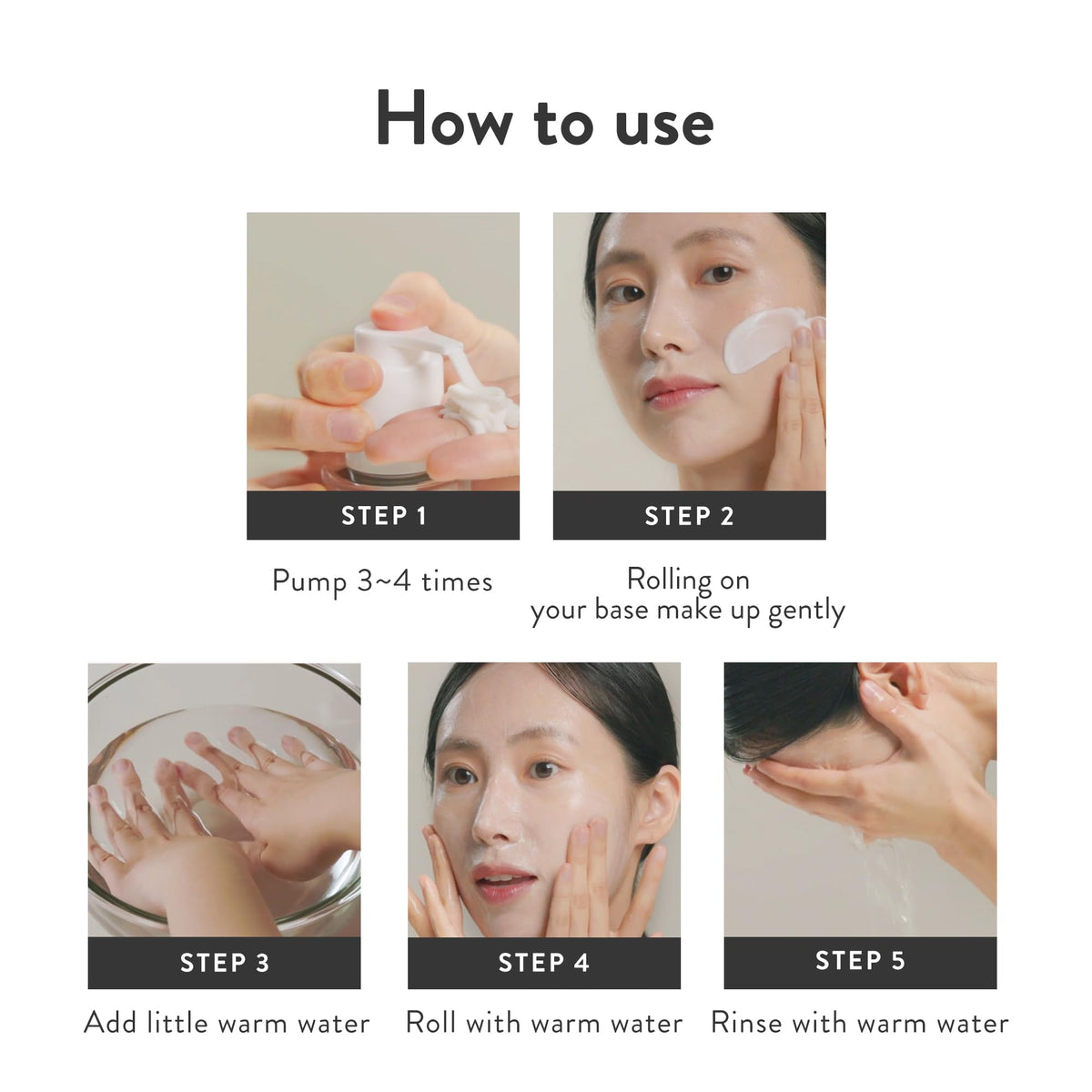 How to use

STEP 1

Pump 3~4 times

STEP 2

Rolling on your base make up gently

STEP 3

Add little warm water

STEP 4

Roll with warm water

STEP 5

Rinse with warm water