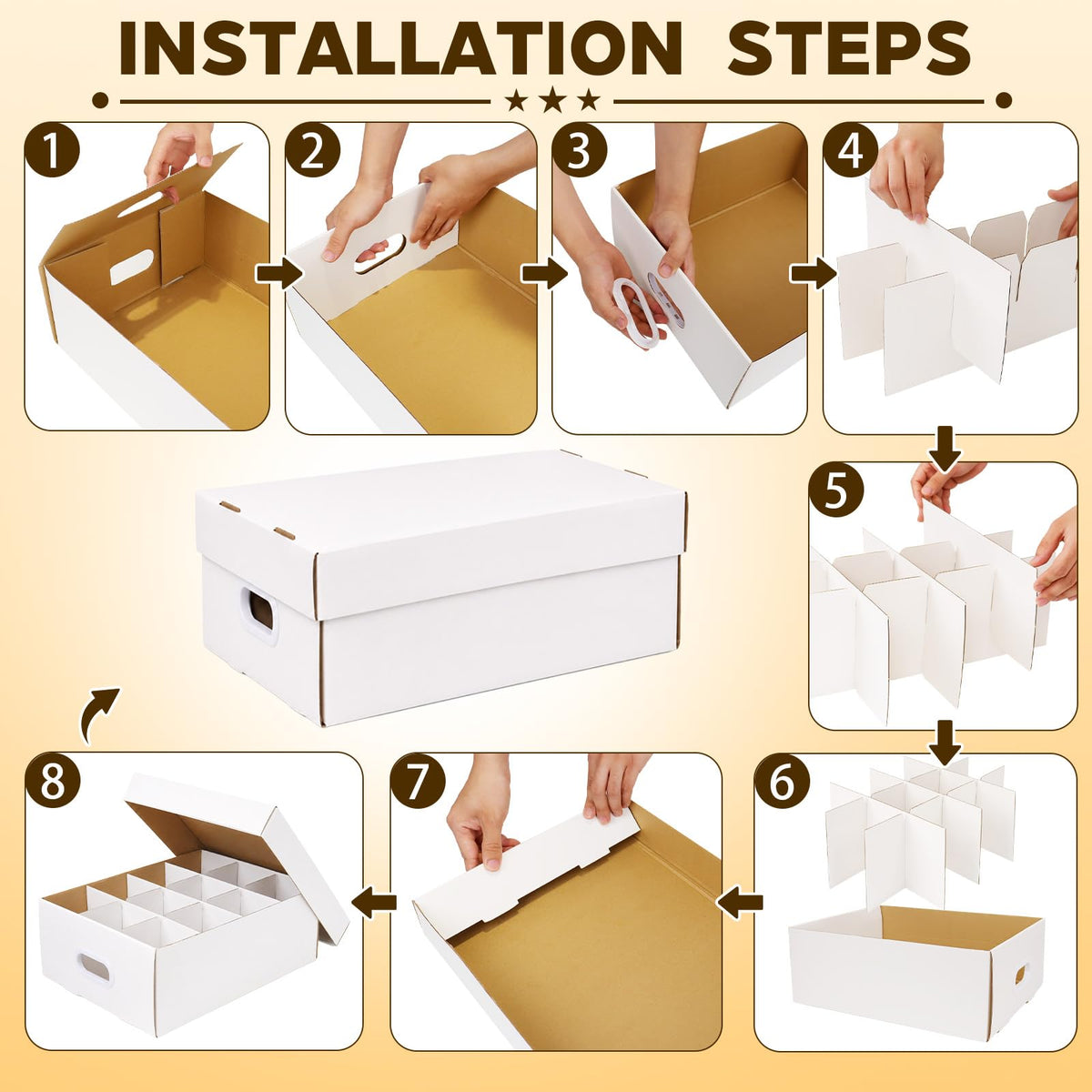 INSTALLATION STEPS

1

2

3

4

5

6

7

8