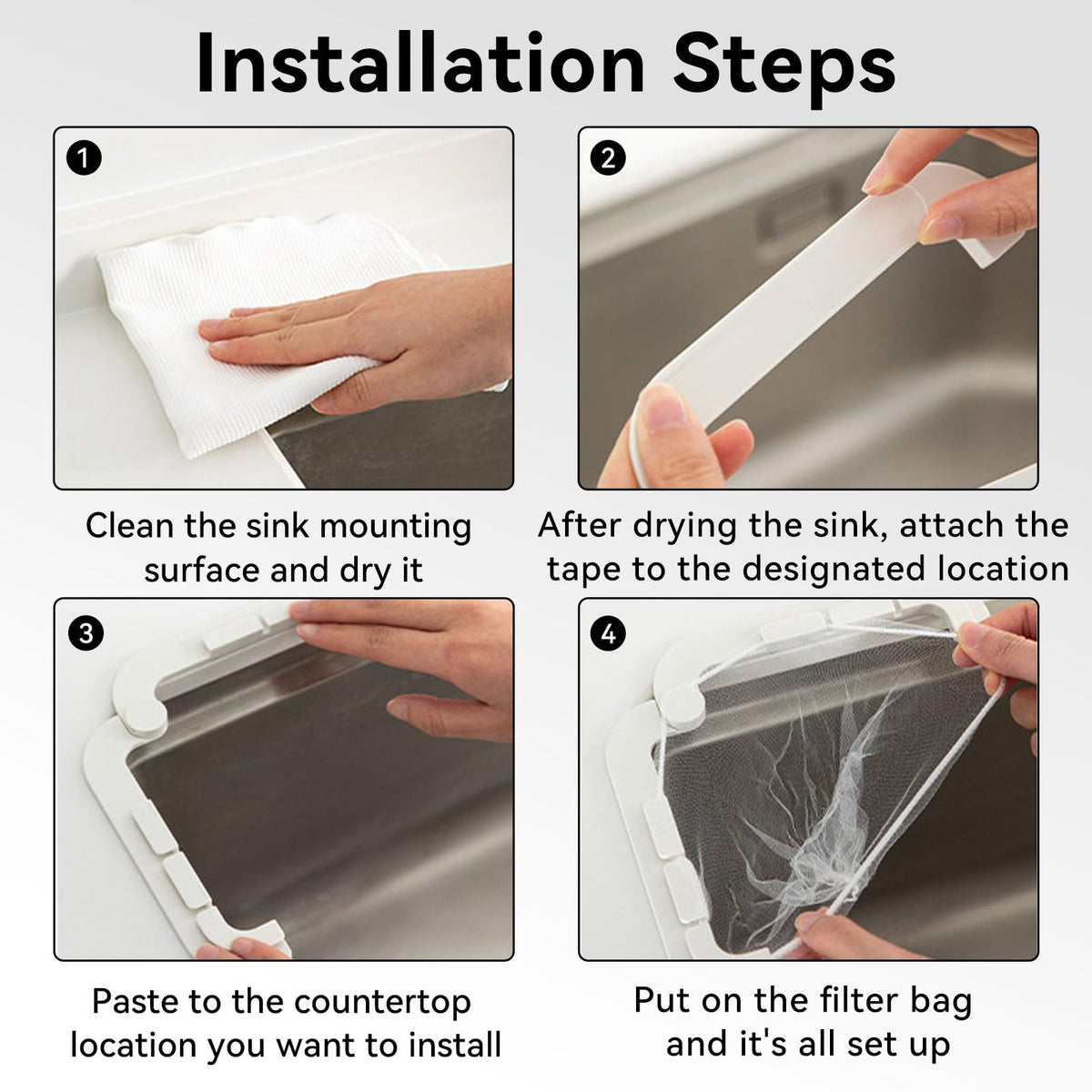 Installation Steps

1

Clean the sink mounting surface and dry it

2

After drying the sink, attach the tape to the designated location

3

Paste to the countertop location you want to install

4

Put on the filter bag and it's all set up