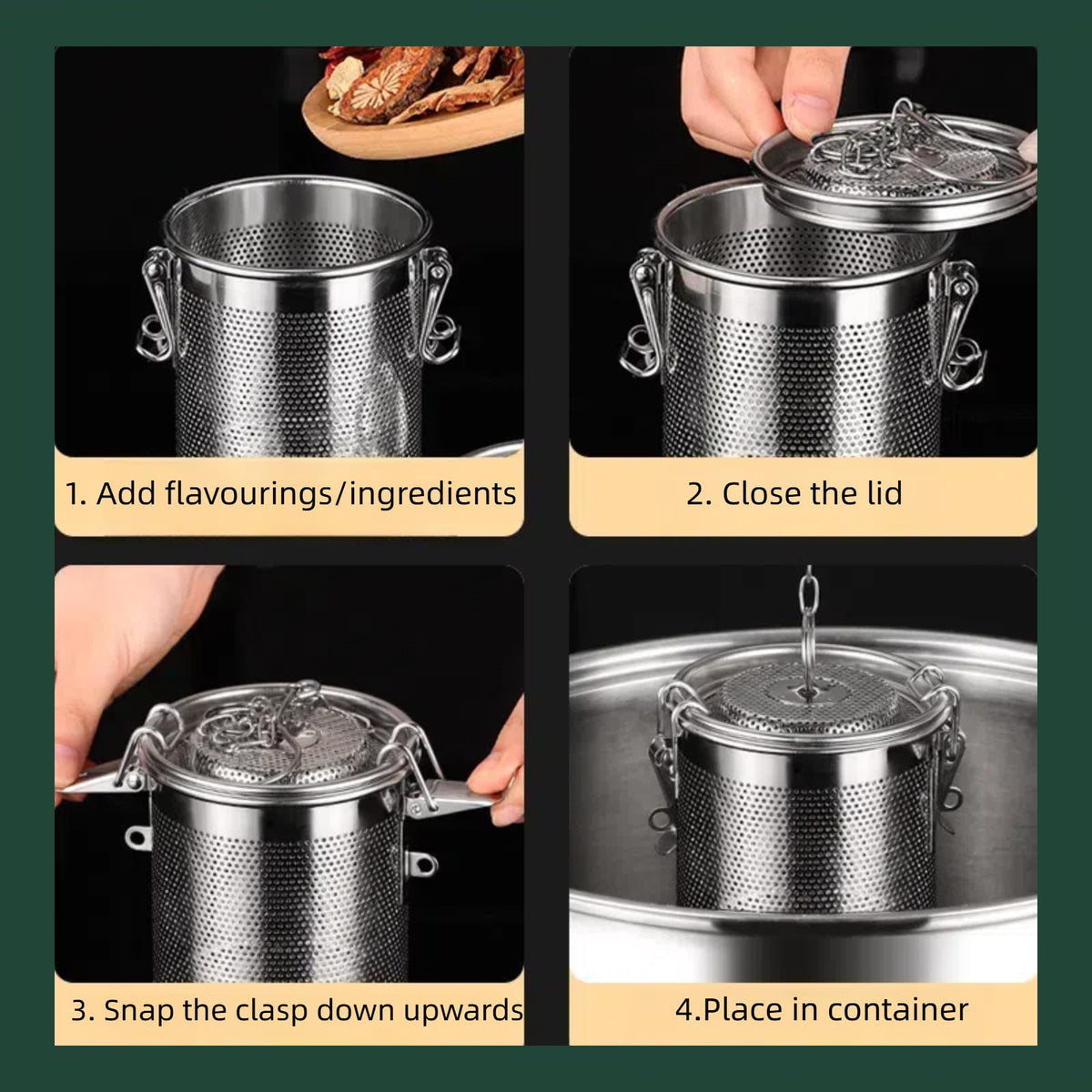 1. Add flavourings/ingredients

2. Close the lid

3. Snap the clasp down upwards

4.Place in container