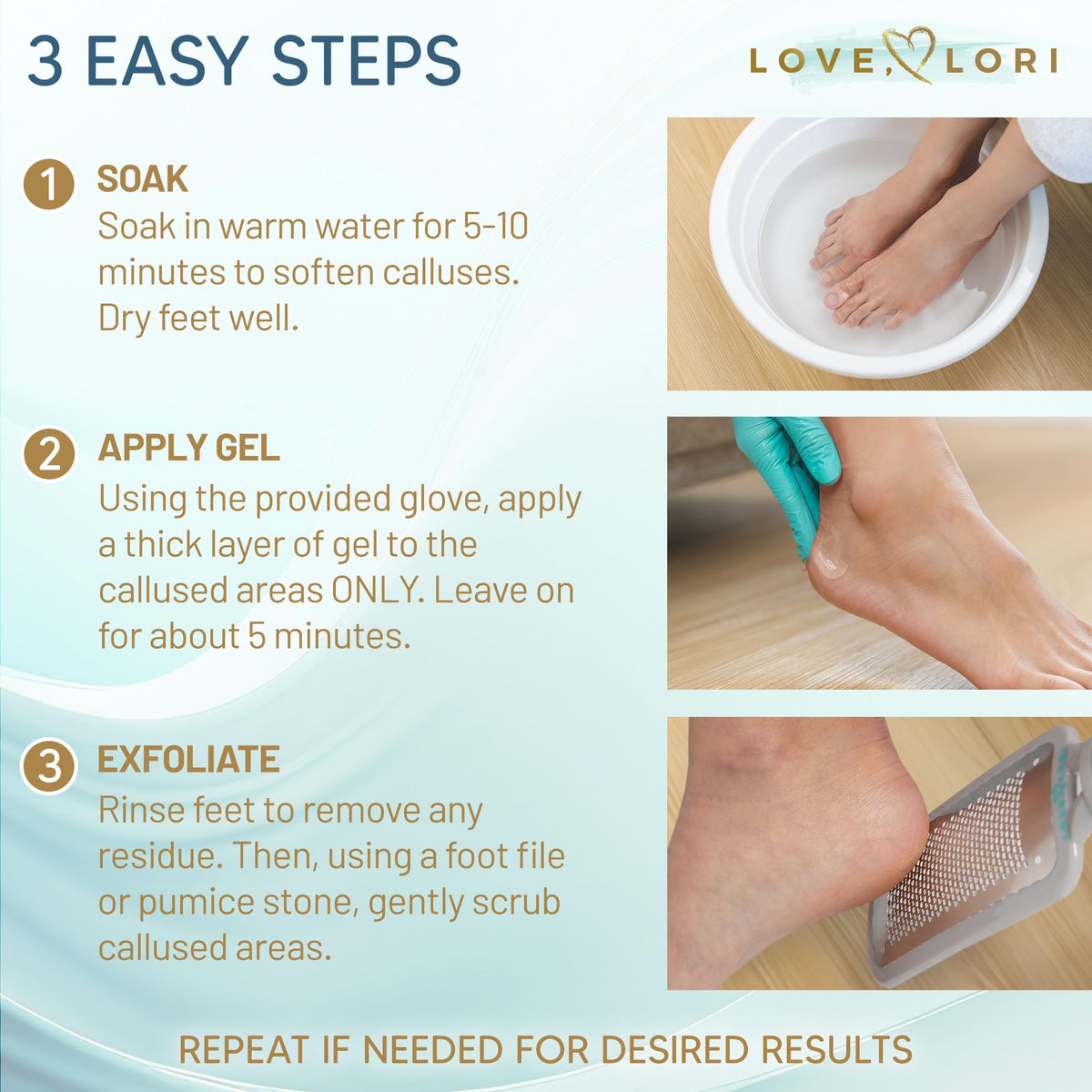 3 EASY STEPS

LOVE, LORI

1 SOAK
Soak in warm water for 5-10 minutes to soften calluses. Dry feet well.

2 APPLY GEL
Using the provided glove, apply a thick layer of gel to the callused areas ONLY. Leave on for about 5 minutes.

3 EXFOLIATE
Rinse feet to remove any residue. Then, using a foot file or pumice stone, gently scrub callused areas.

REPEAT IF NEEDED FOR DESIRED RESULTS